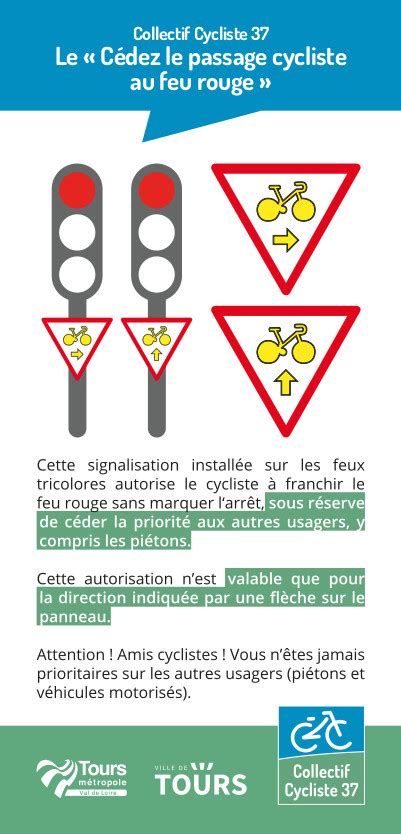 Collectif Cycliste 37
Le « Cédez le passage cycliste au feu rouge »

Cette signalisation installée sur les feux tricolores autorise le cycliste à franchir le feu rouge sans marquer l'arrêt, sous réserve de céder la priorité aux autres usagers, y compris les piétons.

Cette autorisation n'est valable que pour la direction indiquée par une flèche sur le panneau.

Attention ! Amis cyclistes ! Vous n'êtes jamais prioritaires sur les autres usagers (piétons et véhicules motorisés).

Tours métropole Val de Loire

VILLE DE TOURS

Collectif Cycliste 37