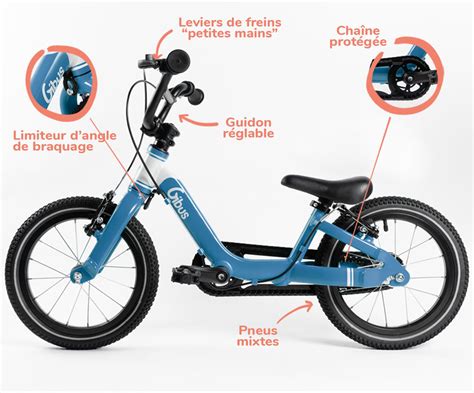 Leviers de freins "petites mains"

Chaîne protégée

Gibus

Limiteur d'angle de braquage

Guidon réglable

Gibus

Pneus mixtes