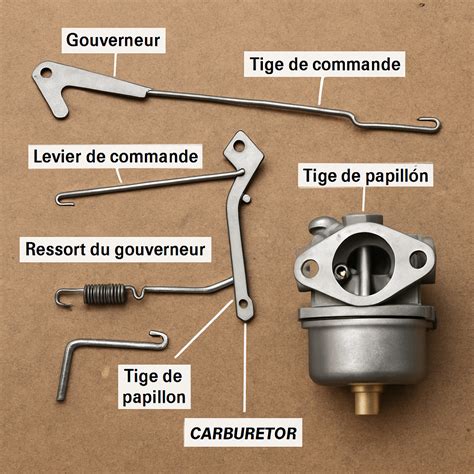 Gouverneur

Tige de commande

Levier de commande

Tige de papillón

Ressort du gouverneur

Tige de papillon

CARBURETOR