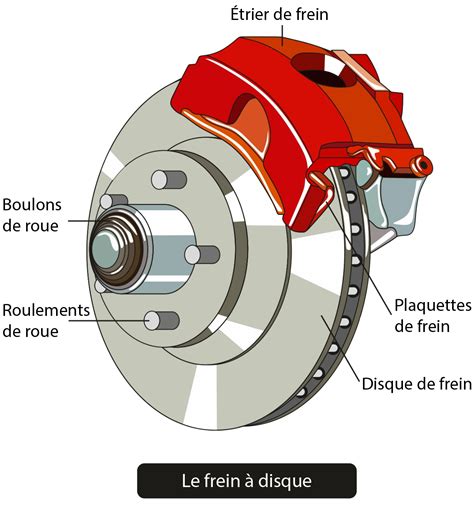 Étrier de frein

Boulons de roue

Roulements de roue

Plaquettes de frein

Disque de frein

Le frein à disque